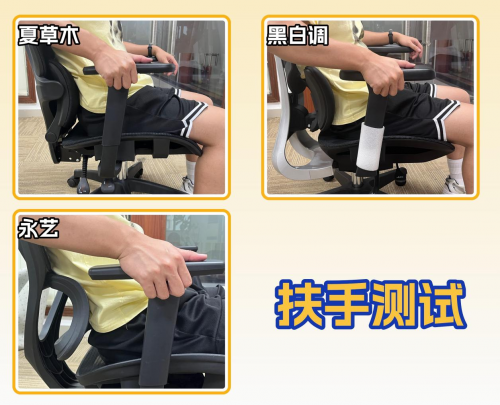 夏草木

黑白调

永艺

扶手测试