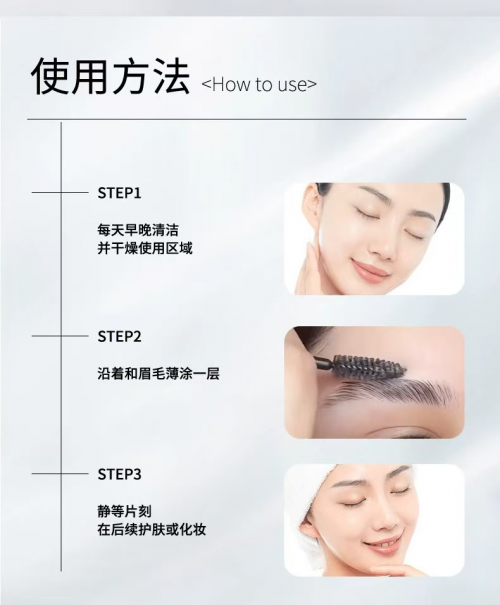 使用方法 <How to use>

STEP1

每天早晚清洁
并干燥使用区域

STEP2

沿着和眉毛薄涂一层

STEP3

静等片刻
在后续护肤或化妆