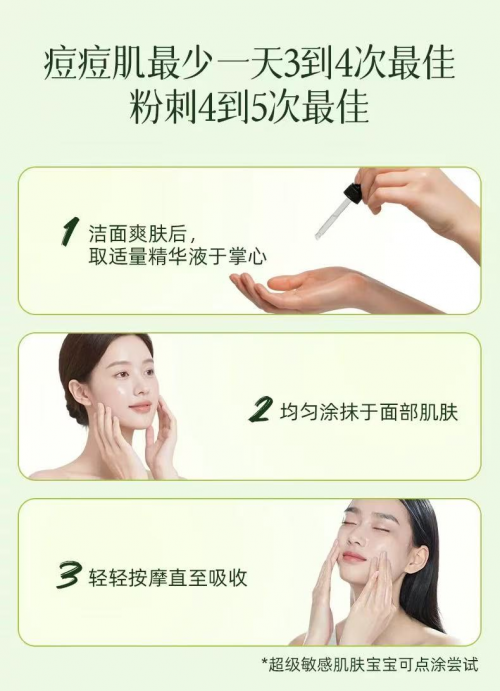 痘痘肌最少一天3到4次最佳
粉刺4到5次最佳

1 洁面爽肤后，
取适量精华液于掌心

2 均匀涂抹于面部肌肤

3 轻轻按摩直至吸收

*超级敏感肌肤宝宝可点涂尝试