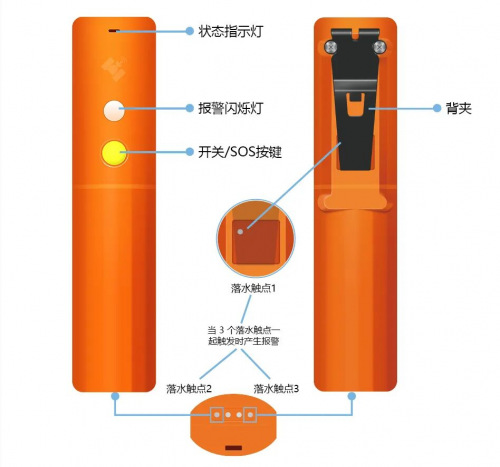 状态指示灯

报警闪烁灯

开关/SOS按键

背夹

落水触点1

当 3 个落水触点一起触发时产生报警

落水触点2

落水触点3