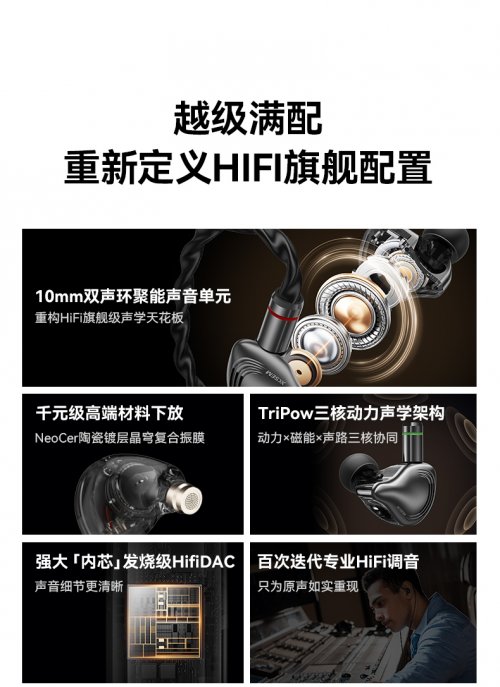 越级满配
重新定义HIFI旗舰配置

10mm双声环聚能声音单元
重构HiFi旗舰级声学天花板

千元级高端材料下放
NeoCer陶瓷镀层晶穹复合振膜

TriPow三核动力声学架构
动力×磁能×声路三核协同

强大「内芯」发烧级HifiDAC
声音细节更清晰

百次迭代专业HiFi调音
只为原声如实重现