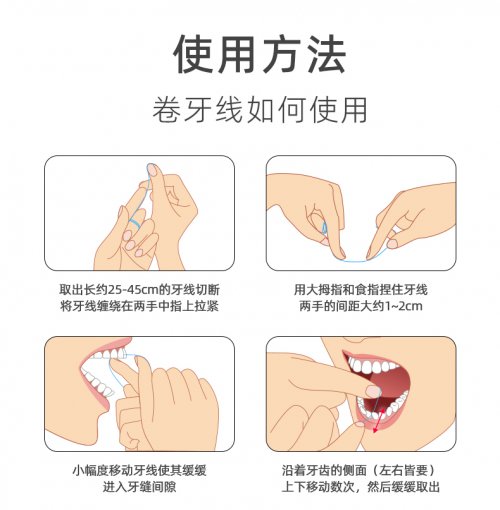 使用方法

卷牙线如何使用

取出长约25-45cm的牙线切断
将牙线缠绕在两手中指上拉紧

用大拇指和食指捏住牙线
两手的间距大约1~2cm

小幅度移动牙线使其缓缓
进入牙缝间隙

沿着牙齿的侧面（左右皆要）
上下移动数次，然后缓缓取出