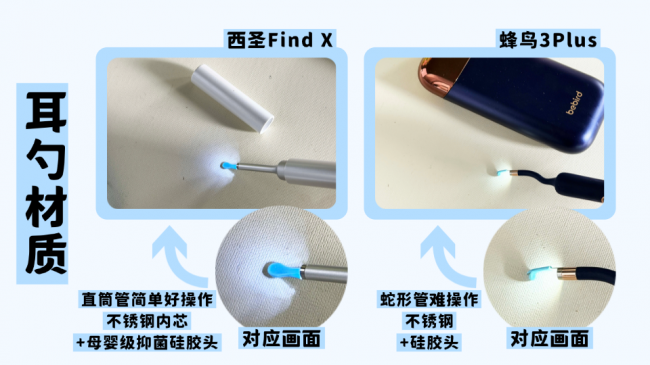 耳勺材质

西圣Find X

直筒管简单好操作
不锈钢内芯
+母婴级抑菌硅胶头

对应画面

蜂鸟3Plus

bebird

蛇形管难操作
不锈钢
+硅胶头

对应画面