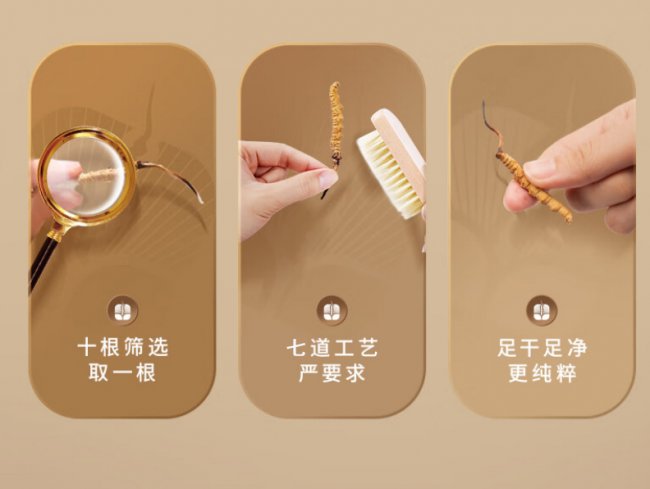 十根筛选
取一根

七道工艺
严要求

足干足净
更纯粹