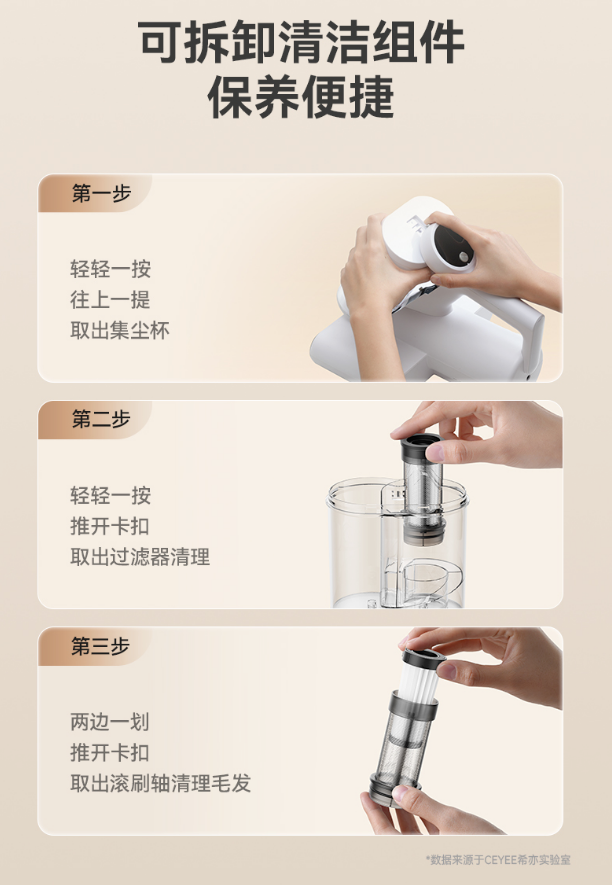 可拆卸清洁组件
保养便捷

第一步

轻轻一按
往上一提
取出集尘杯

第二步

轻轻一按
推开卡扣
取出过滤器清理

第三步

两边一划
推开卡扣
取出滚刷轴清理毛发

*数据来源于CEYEE希亦实验室