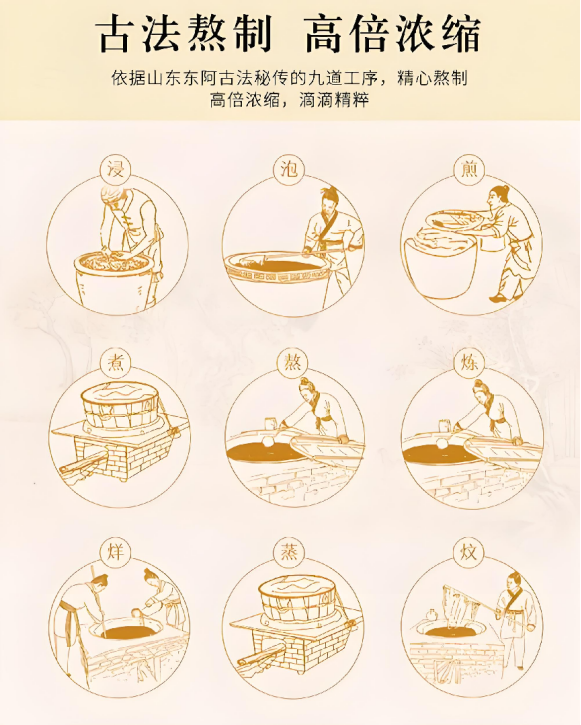 古法熬制 高倍浓缩

依据山东东阿古法秘传的九道工序，精心熬制
高倍浓缩，滴滴精粹

浸

泡

煎

煮

熬

炼

烊

蒸

炆