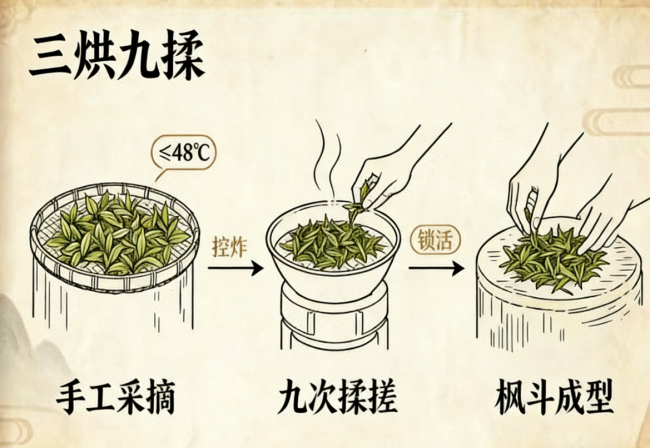 三烘九揉

≤48℃

控炸

锁活

手工采摘

九次揉搓

枫斗成型