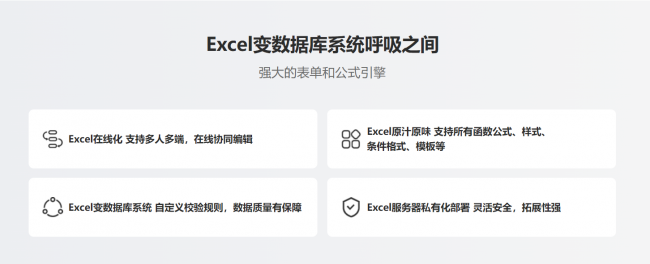 Excel变数据库系统呼吸之间

强大的表单和公式引擎

Excel在线化 支持多人多端，在线协同编辑

Excel原汁原味 支持所有函数公式、样式、条件格式、模板等

Excel变数据库系统 自定义校验规则，数据质量有保障

Excel服务器私有化部署 灵活安全，拓展性强