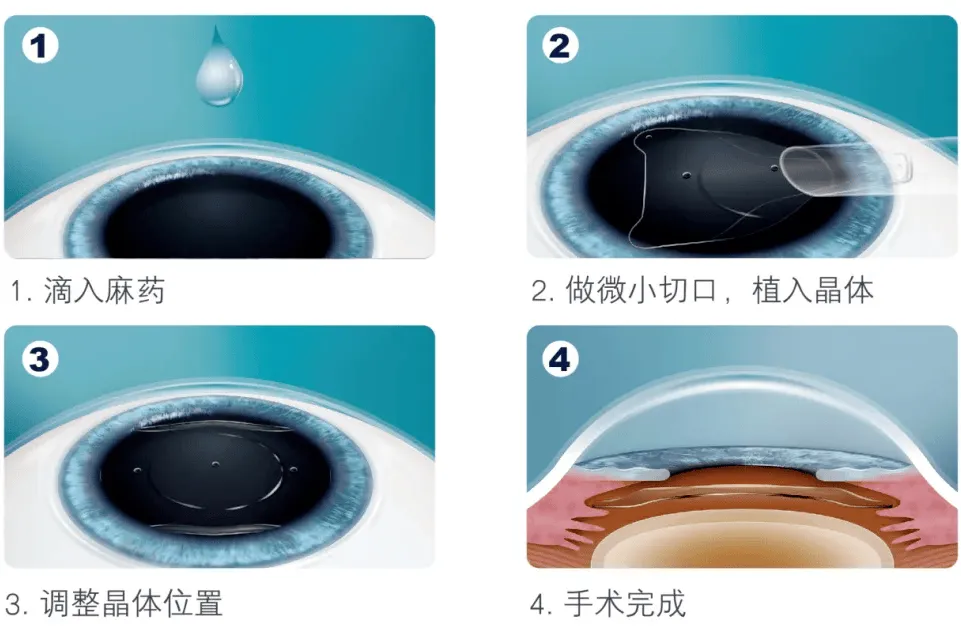 1

1. 滴入麻药

2

2. 做微小切口，植入晶体

3

3. 调整晶体位置

4

4. 手术完成