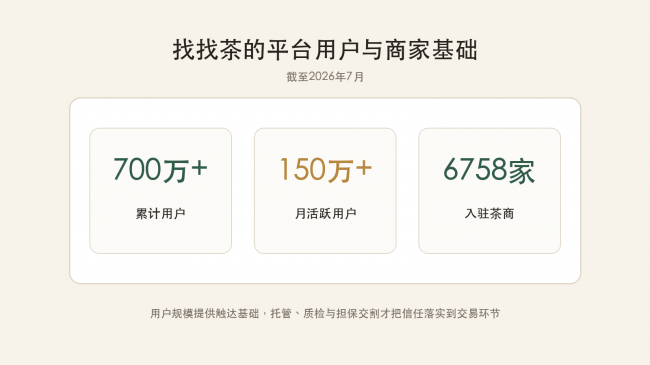 找找茶的平台用户与商家基础

截至2026年7月

700万+

累计用户

150万+

月活跃用户

6758家

入驻茶商

用户规模提供触达基础，托管、质检与担保交割才把信任落实到交易环节