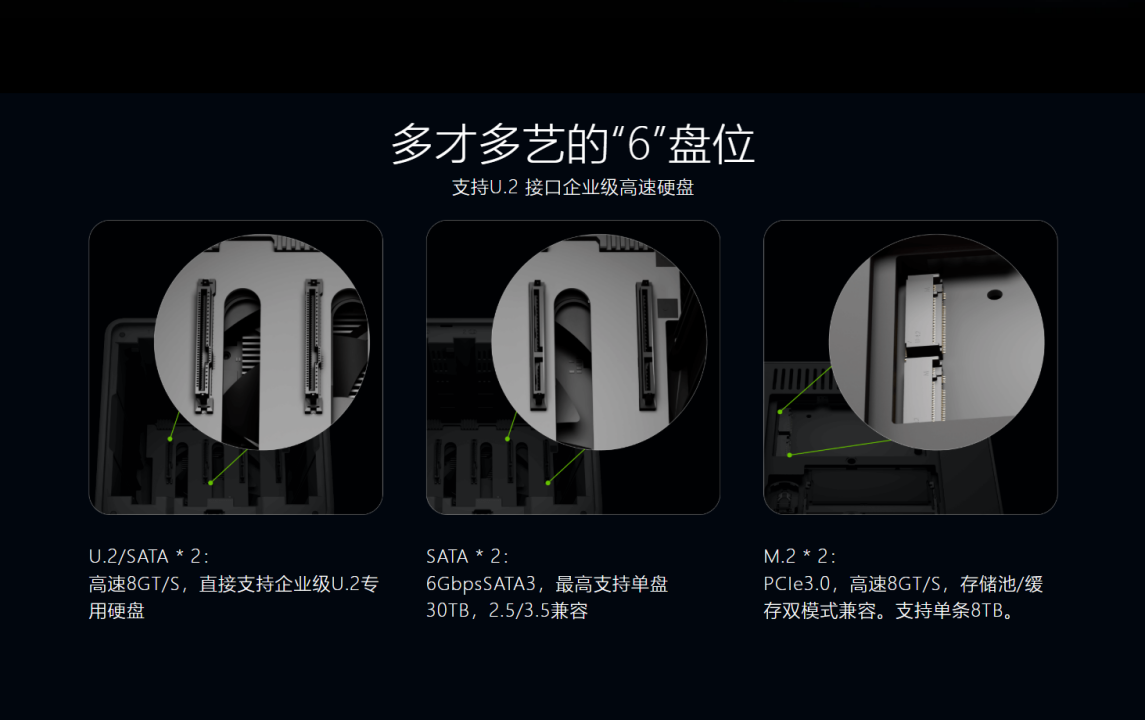 多才多艺的“6”盘位

支持U.2 接口企业级高速硬盘

U.2/SATA * 2：
高速8GT/S，直接支持企业级U.2专用硬盘

SATA * 2：
6GbpsSATA3，最高支持单盘30TB，2.5/3.5兼容

M.2 * 2：
PCIe3.0，高速8GT/S，存储池/缓存双模式兼容。支持单条8TB。