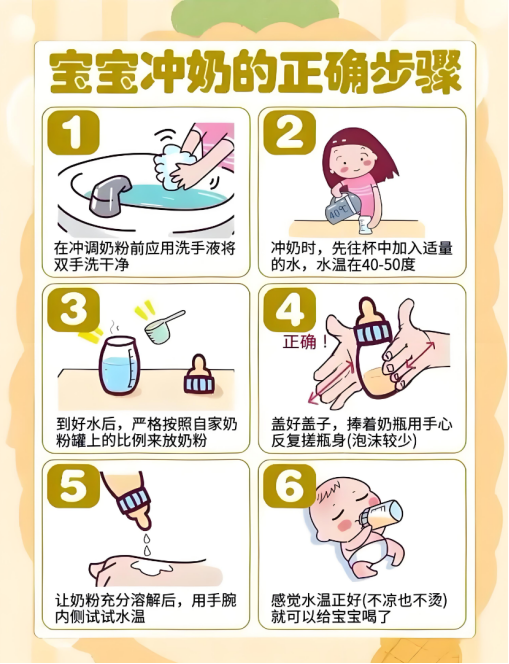 宝宝冲奶的正确步骤

1

在冲调奶粉前应用洗手液将双手洗干净

2

40°C

冲奶时，先往杯中加入适量的水，水温在40-50度

3

到好水后，严格按照自家奶粉罐上的比例来放奶粉

4

正确！

盖好盖子，捧着奶瓶用手心反复搓瓶身(泡沫较少)

5

让奶粉充分溶解后，用手腕内侧试试水温

6

感觉水温正好(不凉也不烫)就可以给宝宝喝了