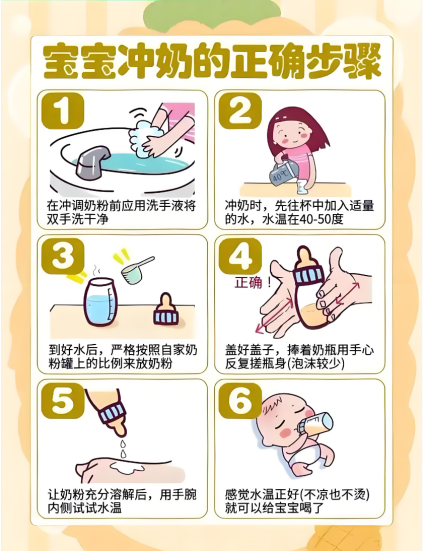 宝宝冲奶的正确步骤

1
在冲调奶粉前应用洗手液将双手洗干净

2
40℃
冲奶时，先往杯中加入适量的水，水温在40-50度

3
到好水后，严格按照自家奶粉罐上的比例来放奶粉

4
正确！
盖好盖子，捧着奶瓶用手心反复搓瓶身(泡沫较少)

5
让奶粉充分溶解后，用手腕内侧试试水温

6
感觉水温正好(不凉也不烫)就可以给宝宝喝了