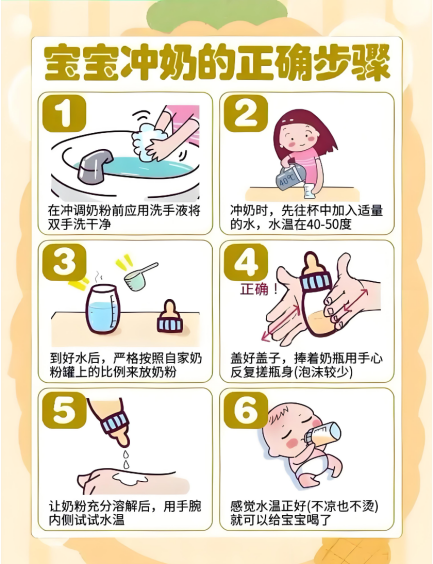 宝宝冲奶的正确步骤

1

在冲调奶粉前应用洗手液将双手洗干净

2

40℃

冲奶时，先往杯中加入适量的水，水温在40-50度

3

到好水后，严格按照自家奶粉罐上的比例来放奶粉

4

正确！

盖好盖子，捧着奶瓶用手心反复搓瓶身(泡沫较少)

5

让奶粉充分溶解后，用手腕内侧试试水温

6

感觉水温正好(不凉也不烫)就可以给宝宝喝了