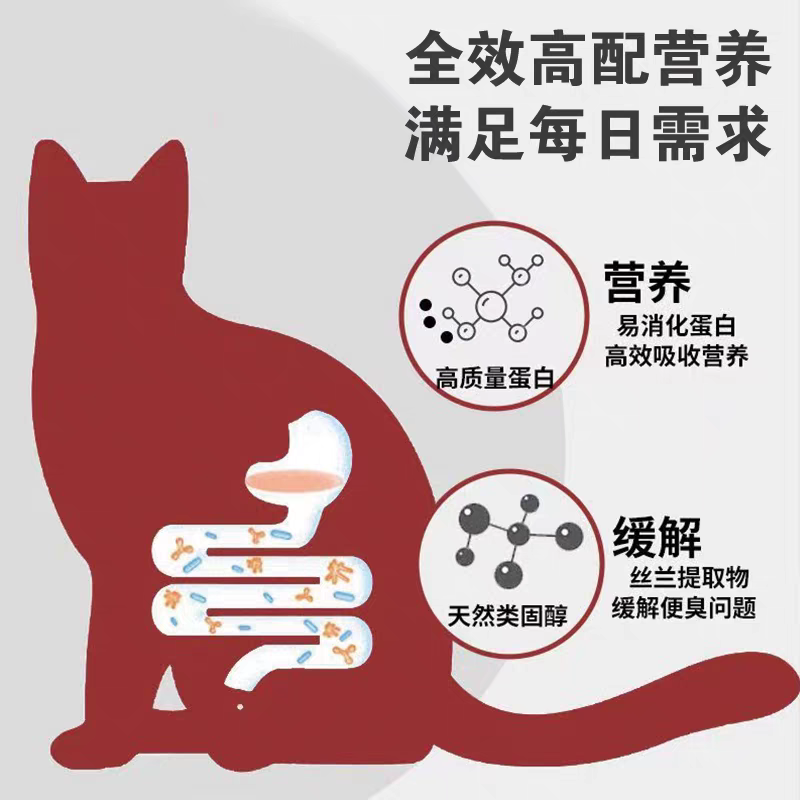 全效高配营养
满足每日需求

高质量蛋白

营养
易消化蛋白
高效吸收营养

天然类固醇

缓解
丝兰提取物
缓解便臭问题